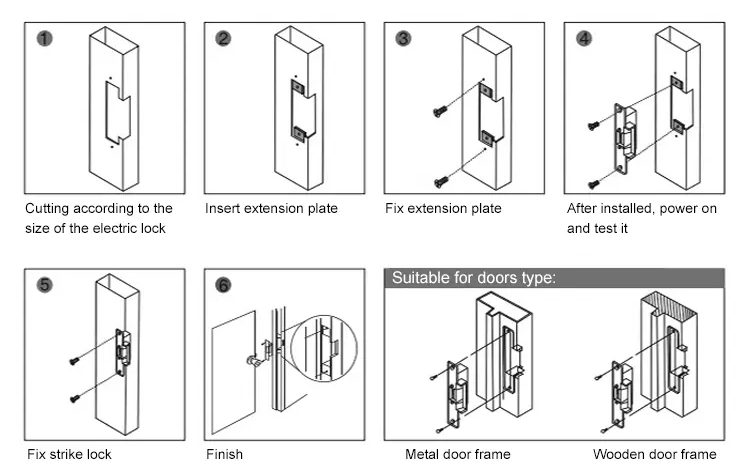 1

Cutting according to the size of the electric lock

2

Insert extension plate

3

Fix extension plate

4

After installed, power on and test it

5

Fix strike lock

6

Finish

Suitable for doors type:

Metal door frame

Wooden door frame