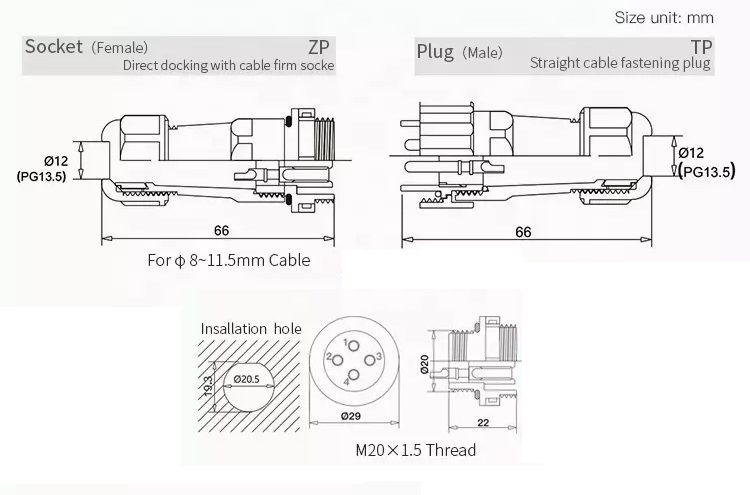 Size unit: mm

Socket (Female) ZP
Direct docking with cable firm socke

Plug (Male) TP
Straight cable fastening plug

Ø12
(PG13.5)

66

For φ 8~11.5mm Cable

Ø12
(PG13.5)

66

Insallation hole

19.3

Ø20.5

1
2
3
4

Ø29

Ø20

22

M20×1.5 Thread